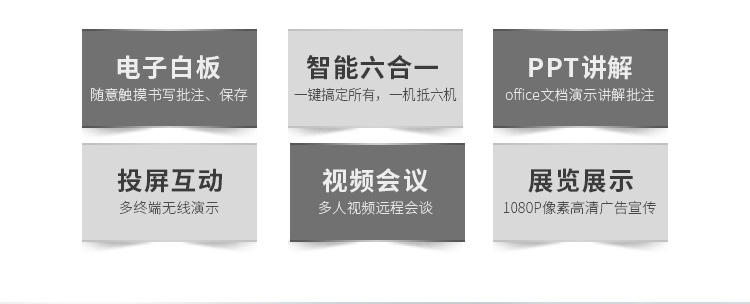 电子白板
随意触摸书写批注、保存

智能六合一
一键搞定所有，一机抵六机

PPT讲解
office文档演示讲解批注

投屏互动
多终端无线演示

视频会议
多人视频远程会谈

展览展示
1080P像素高清广告宣传